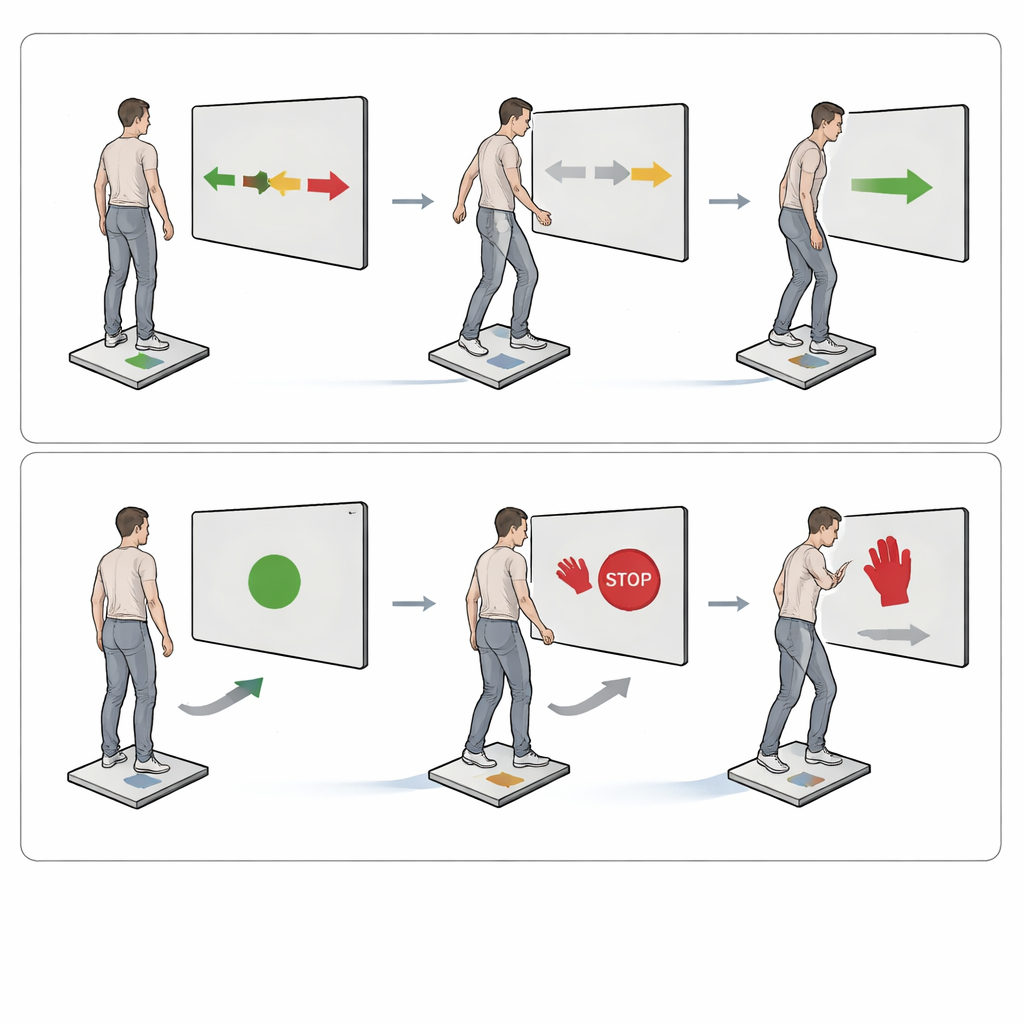 STOP