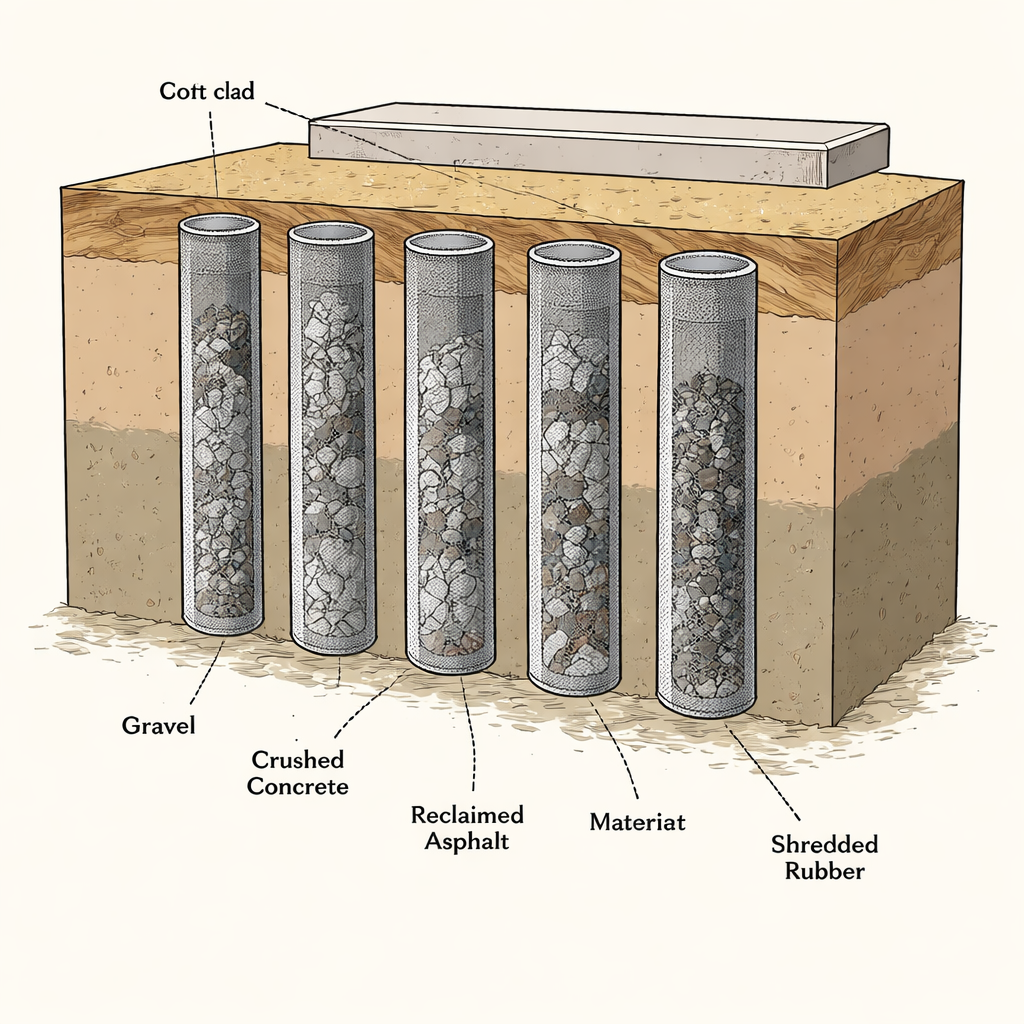 Cott clad

Gravel

Crushed Concrete

Reclaimed Asphalt

Materiat

Shredded Rubber