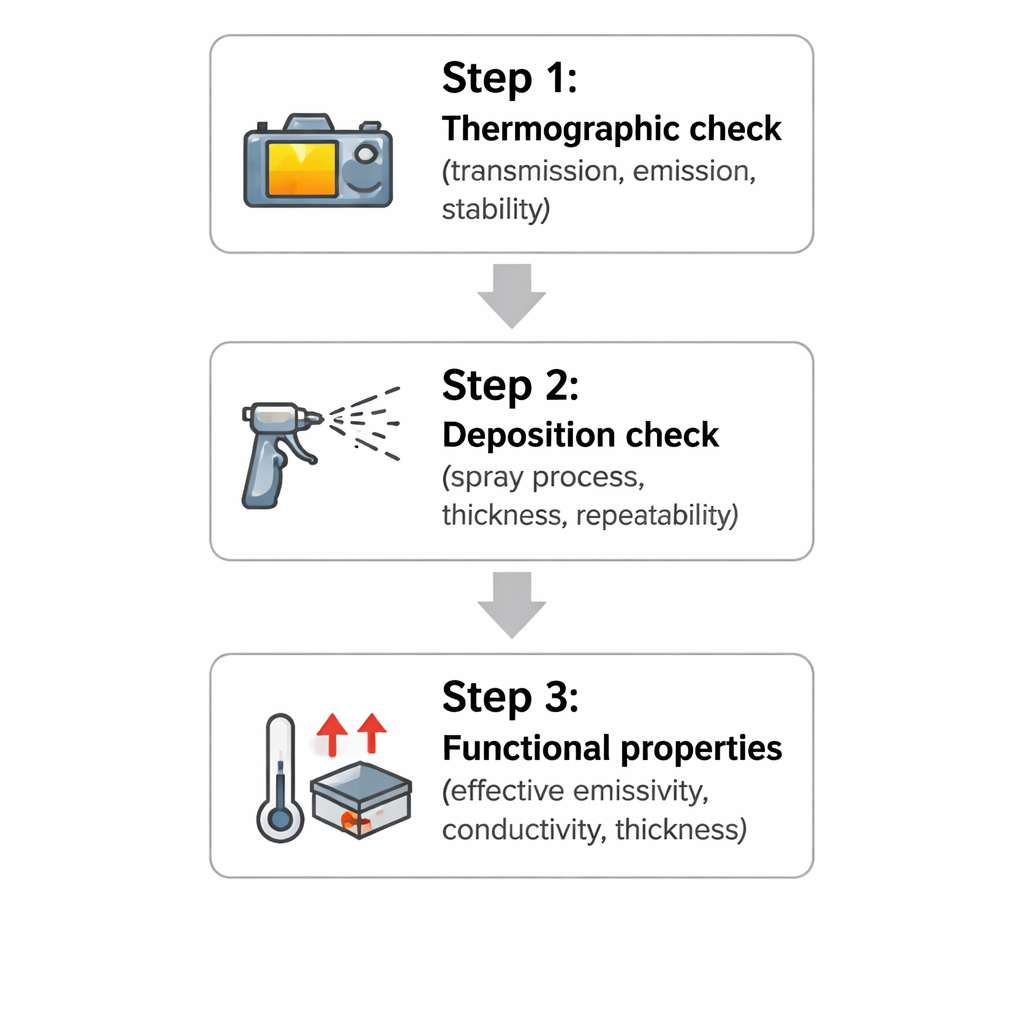 Step 1:
Thermographic check
(transmission, emission, stability)

Step 2:
Deposition check
(spray process, thickness, repeatability)

Step 3:
Functional properties
(effective emissivity, conductivity, thickness)