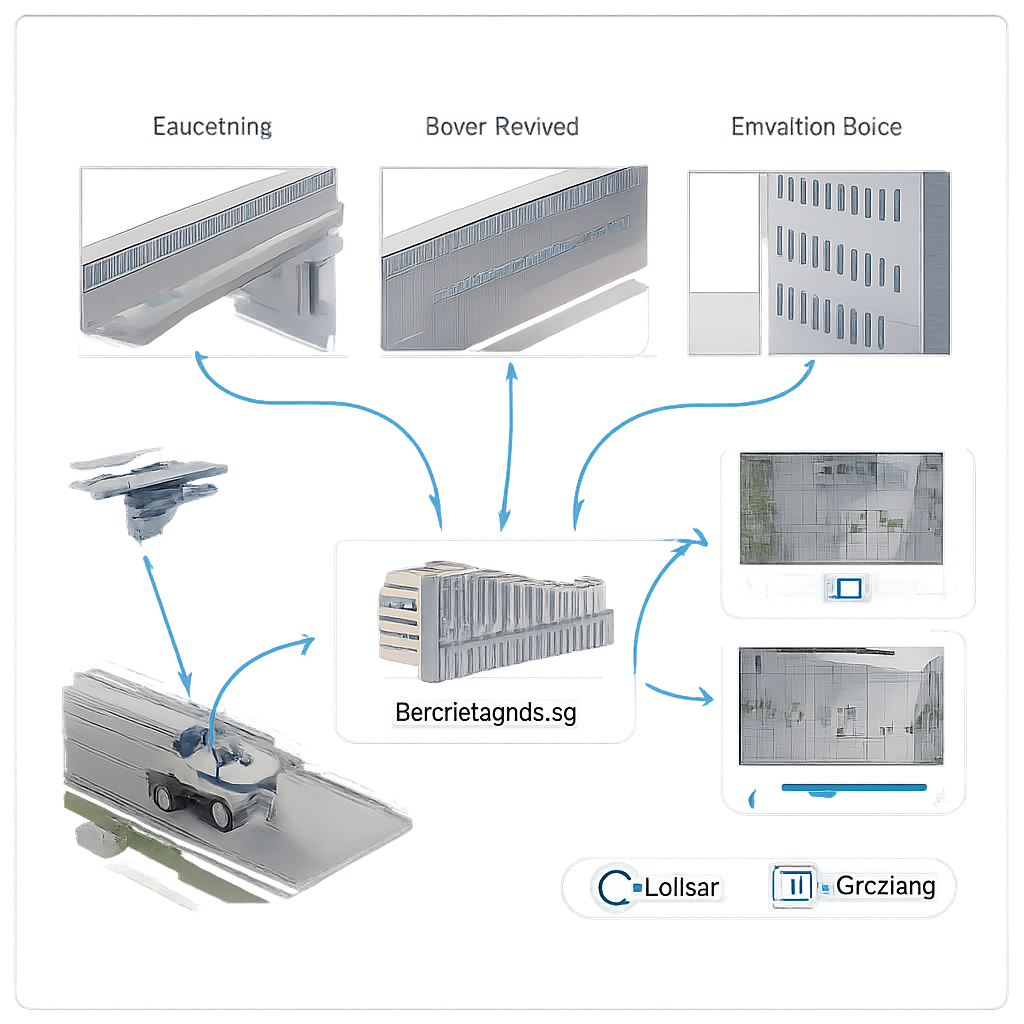 Eaucetning

Bover Revived

Emvaltion Boice

Bercrietagnds.sg

Lollsar

Grcziang