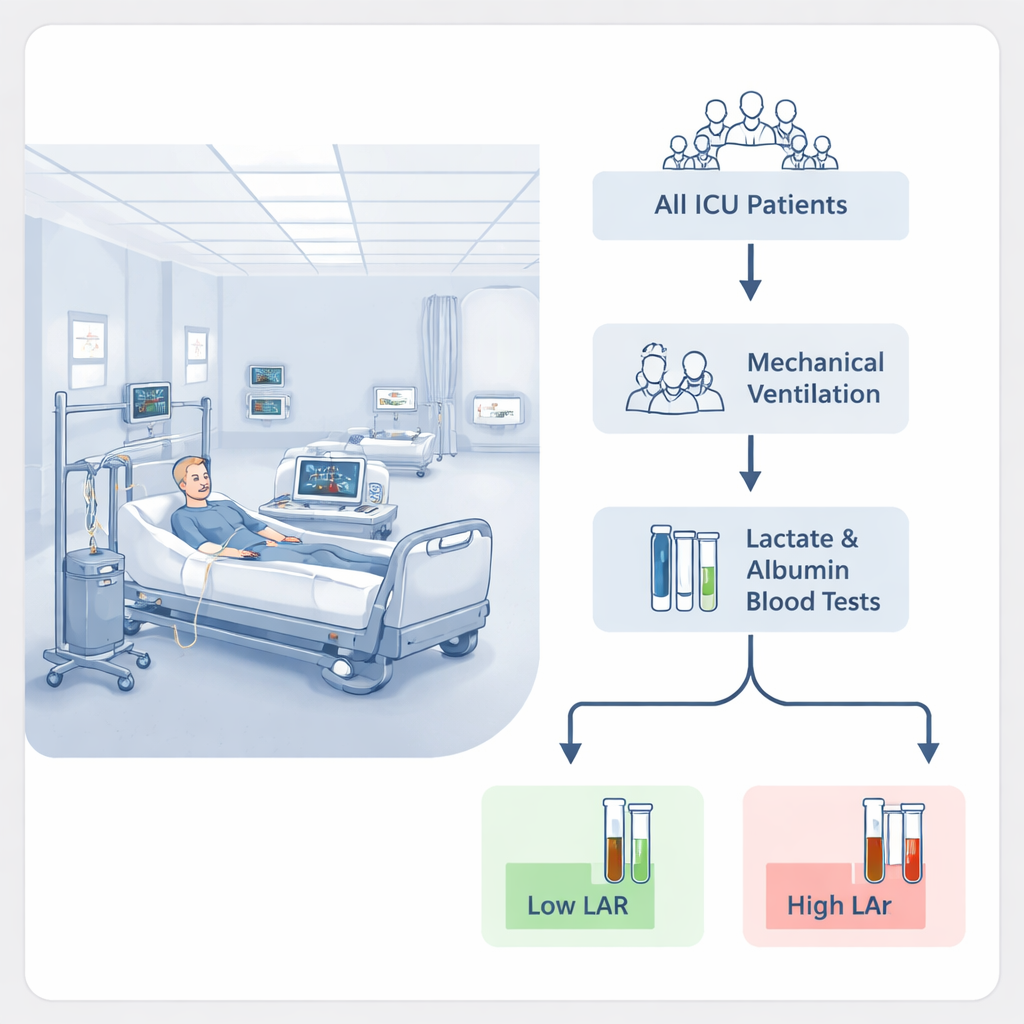 All ICU Patients

Mechanical Ventilation

Lactate & Albumin Blood Tests

Low LAR

High LAr