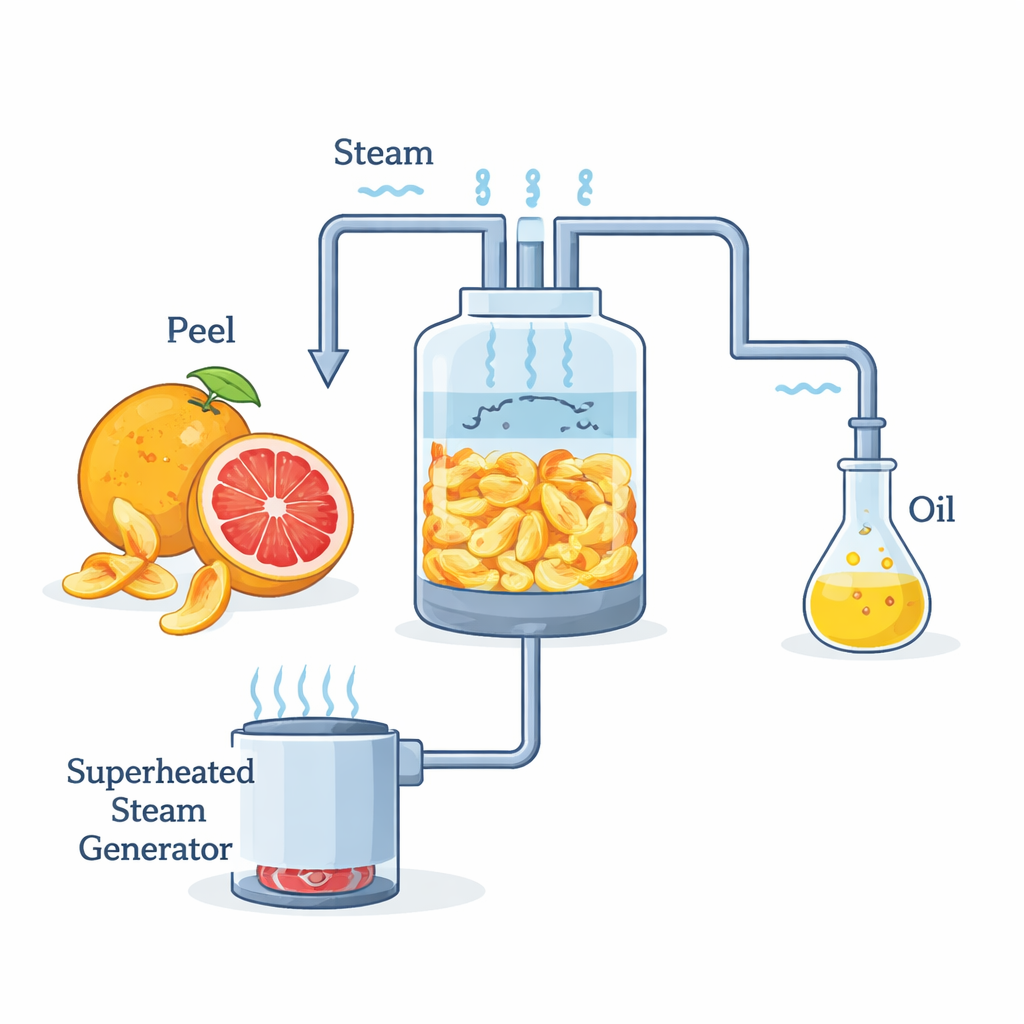 Steam

Peel

Oil

Superheated Steam Generator