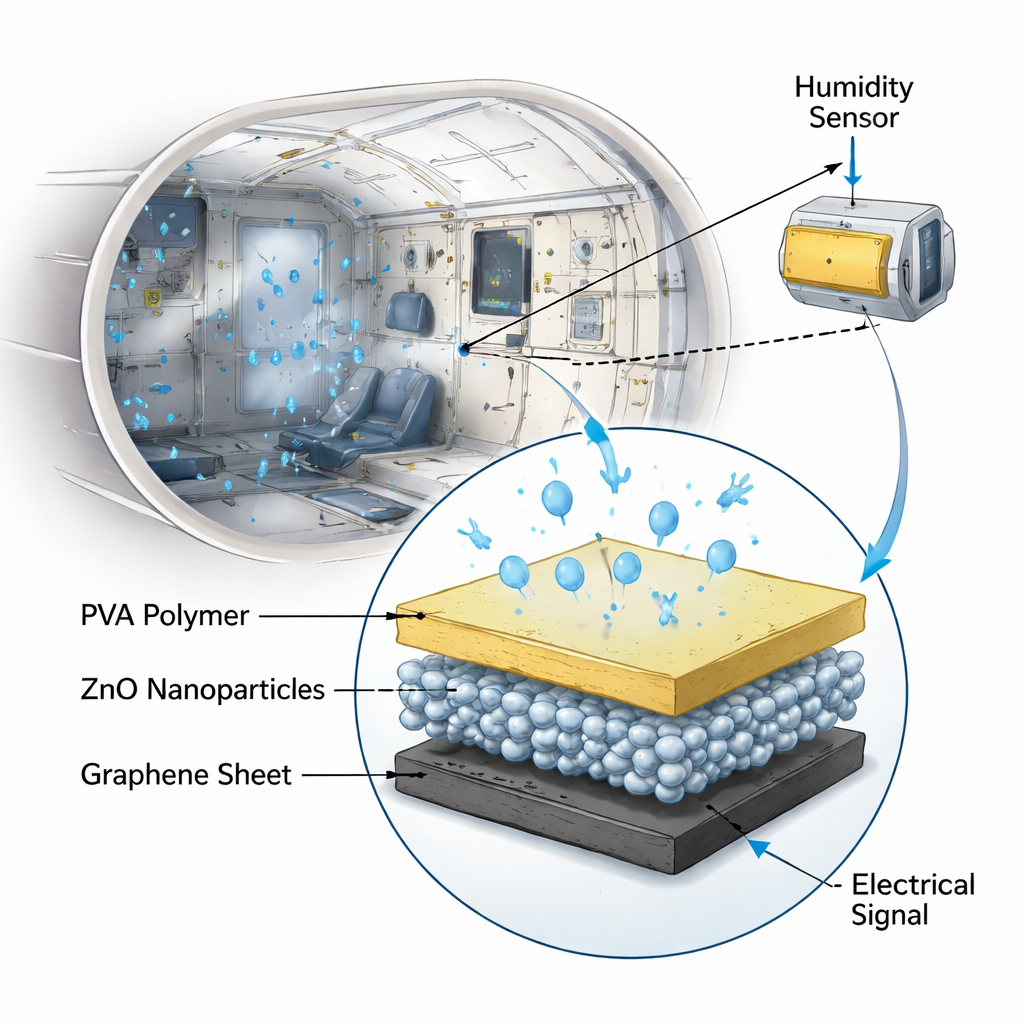 Humidity Sensor

PVA Polymer

ZnO Nanoparticles

Graphene Sheet

Electrical Signal